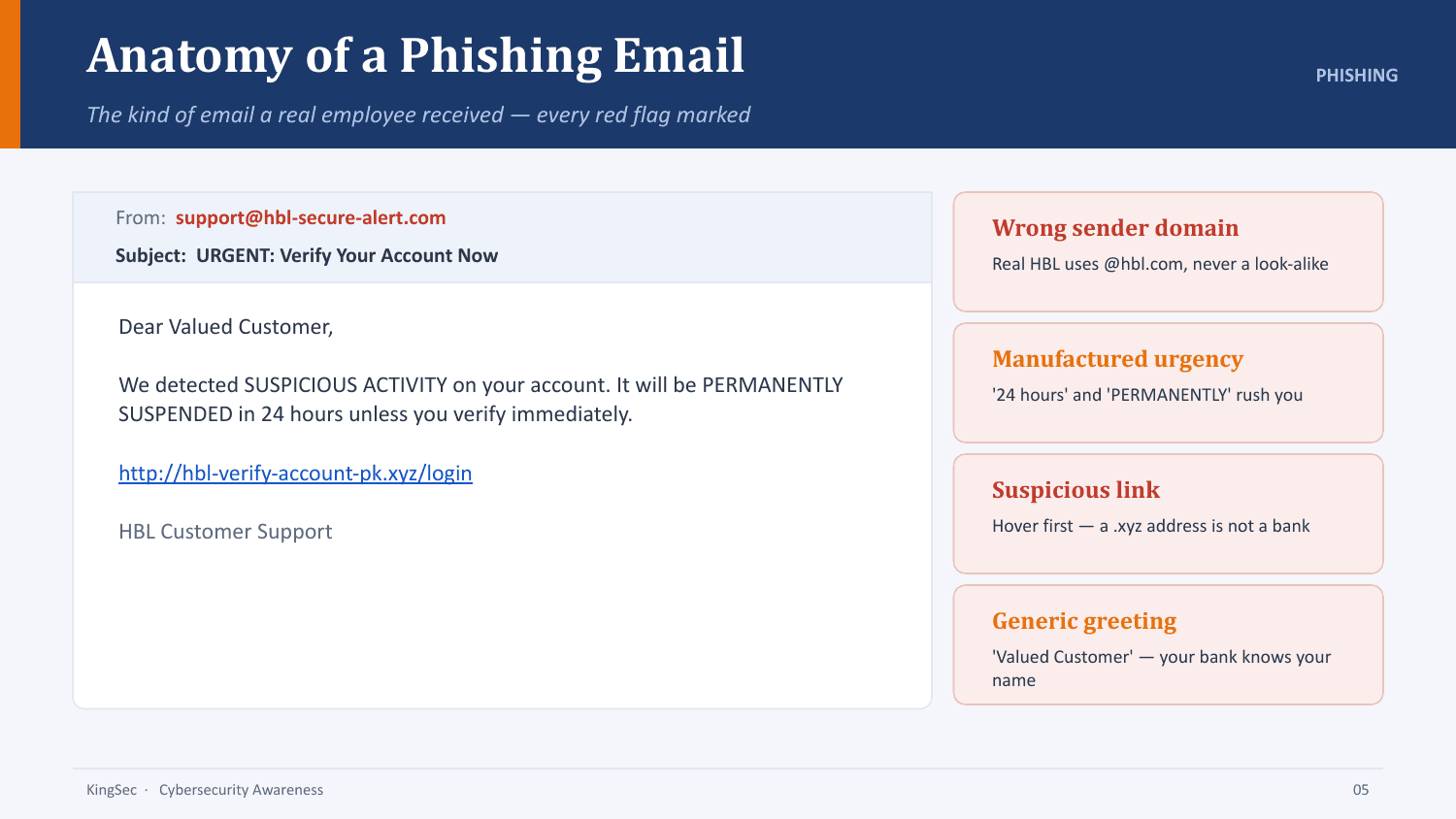 Anatomy of a Phishing Email

PHISHING

The kind of email a real employee received — every red flag marked

From: support@hbl-secure-alert.com

Subject: URGENT: Verify Your Account Now

Dear Valued Customer,

We detected SUSPICIOUS ACTIVITY on your account. It will be PERMANENTLY SUSPENDED in 24 hours unless you verify immediately.

http://hbl-verify-account-pk.xyz/login

HBL Customer Support

Wrong sender domain

Real HBL uses @hbl.com, never a look-alike

Manufactured urgency

'24 hours' and 'PERMANENTLY' rush you

Suspicious link

Hover first — a .xyz address is not a bank

Generic greeting

'Valued Customer' — your bank knows your name

KingSec · Cybersecurity Awareness

05